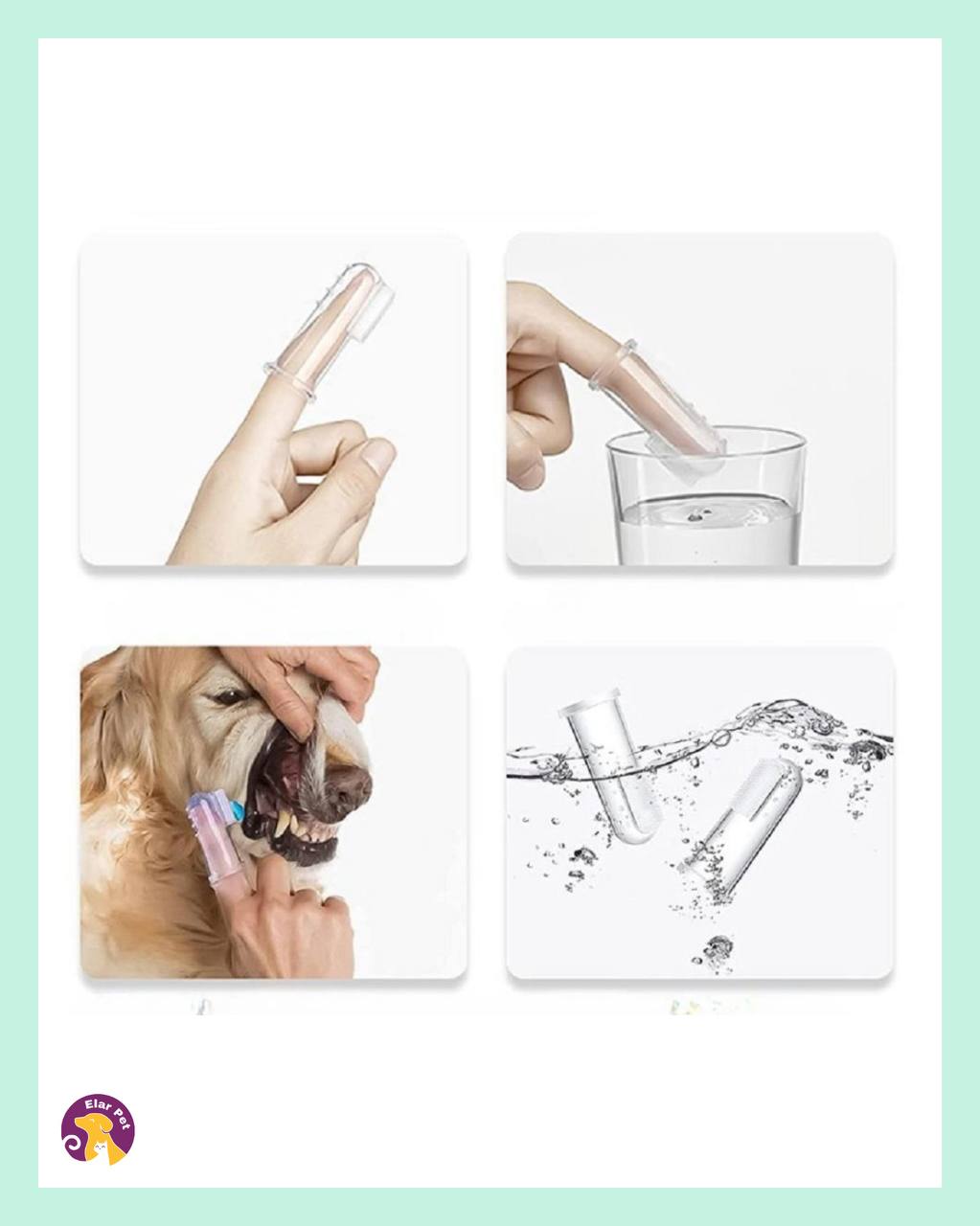 Elar Pet