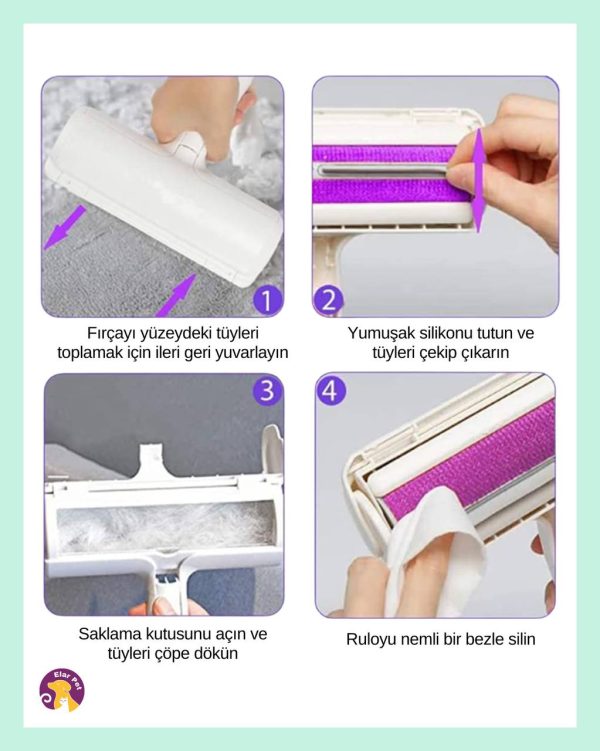 1

Fırçayı yüzeydeki tüyleri toplamak için ileri geri yuvarlayın

2

Yumuşak silikonu tutun ve tüyleri çekip çıkarın

3

Saklama kutusunu açın ve tüyleri çöpe dökün

4

Ruloyu nemli bir bezle silin

Elar Pet