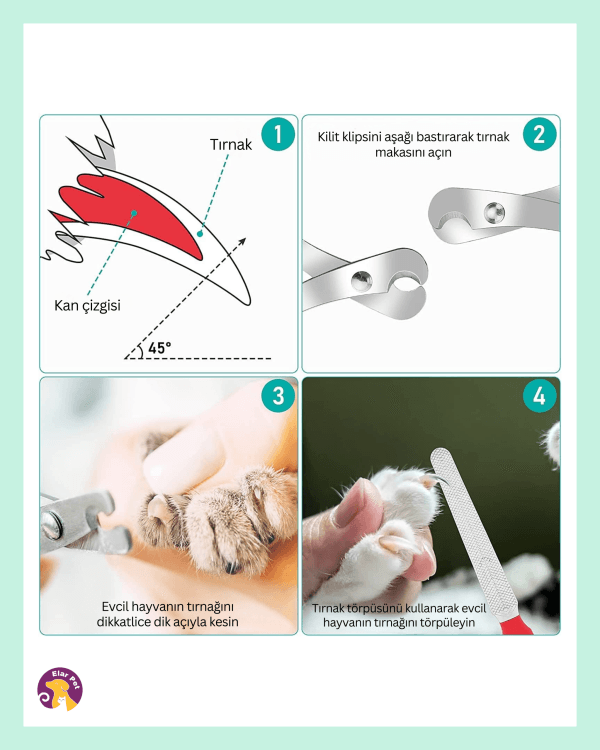 1
Tırnak
Kan çizgisi
45°

2
Kilit klipsini aşağı bastırarak tırnak makasını açın

3
Evcil hayvanın tırnağını dikkatlice dik açıyla kesin

4
Tırnak törpüsünü kullanarak evcil hayvanın tırnağını törpüleyin

Elar Pet