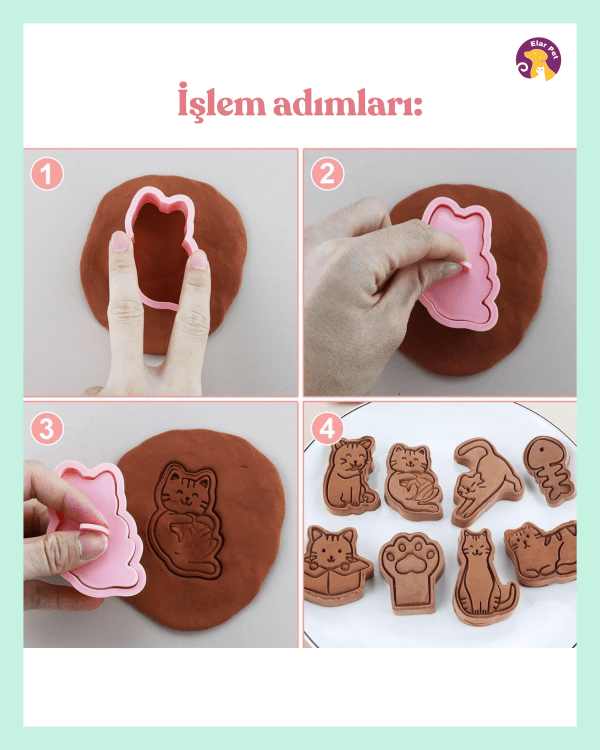 Elar Pet

İşlem adımları:

1

2

3

4